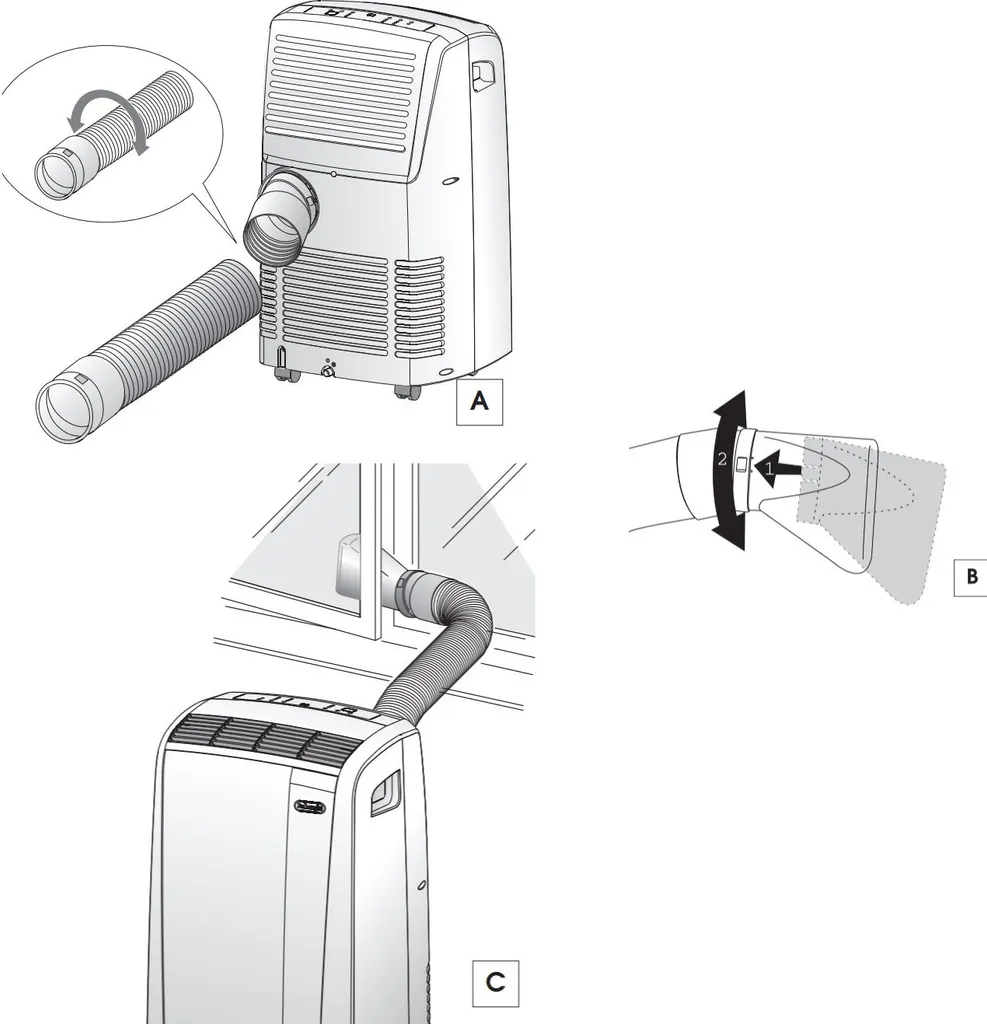 A

2
1

B

C